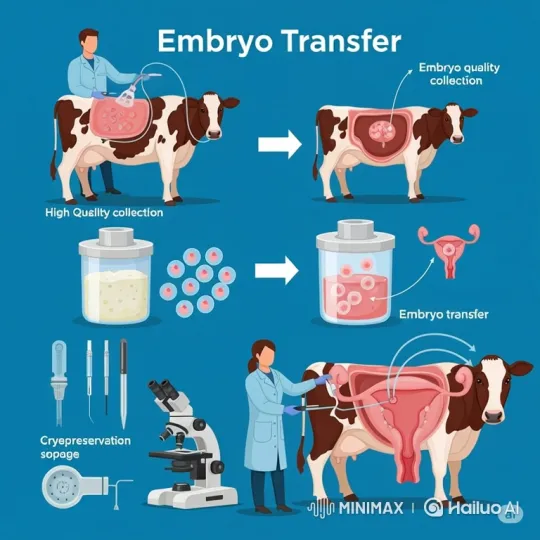 Embryo Transfer

Embryo quality collection

High Quality collection

Embryo transfer

Cryepreservation sopage

MINIMAX | Hailuo AI